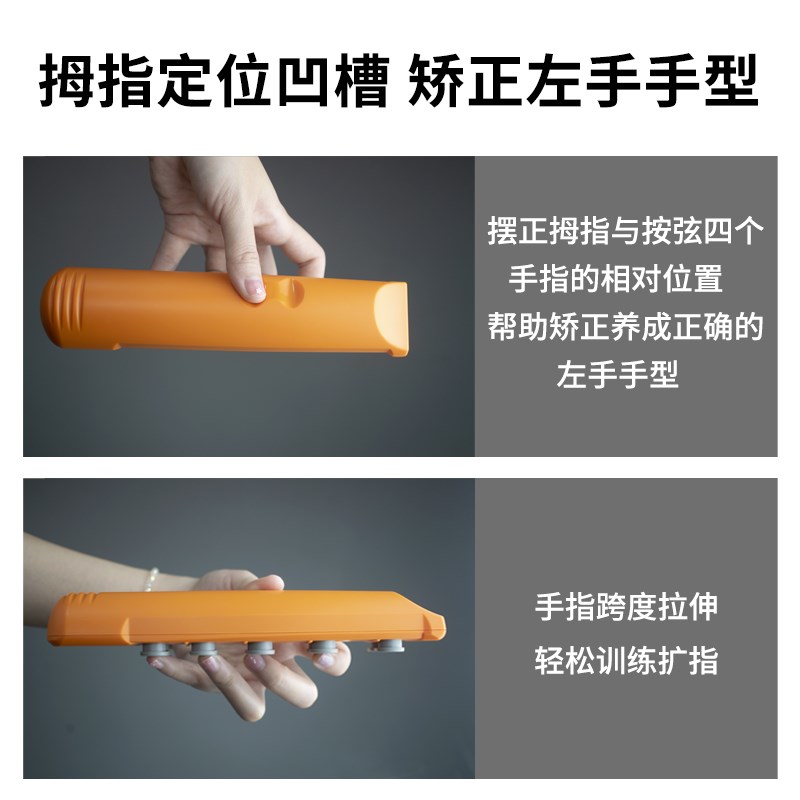 拇指定位凹槽 矫正左手手型

摆正拇指与按弦四个手指的相对位置
帮助矫正养成正确的左手手型

手指跨度拉伸
轻松训练扩指