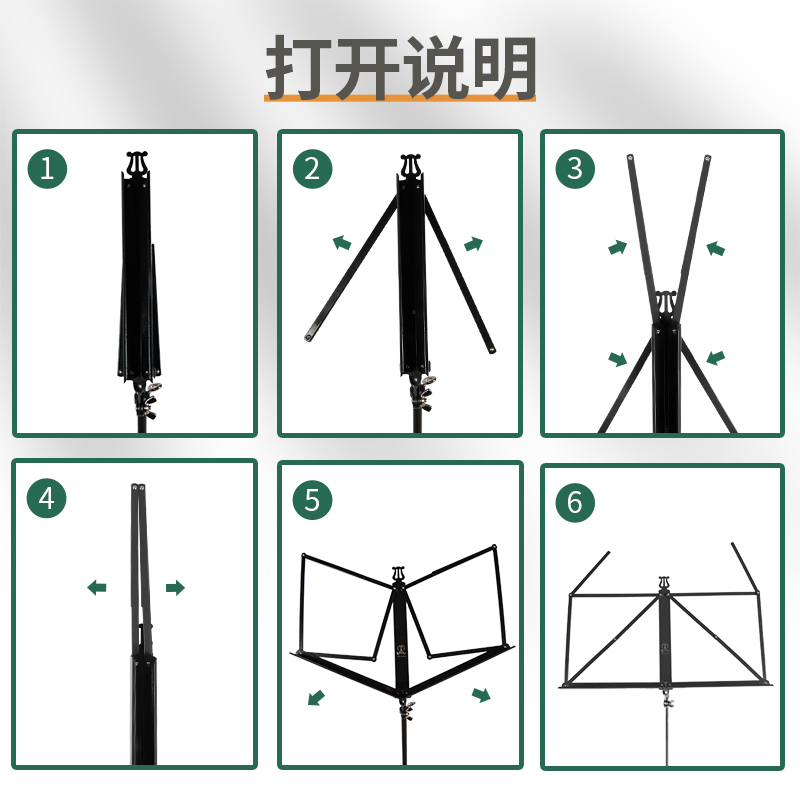 打开说明

1

2

3

4

5

6