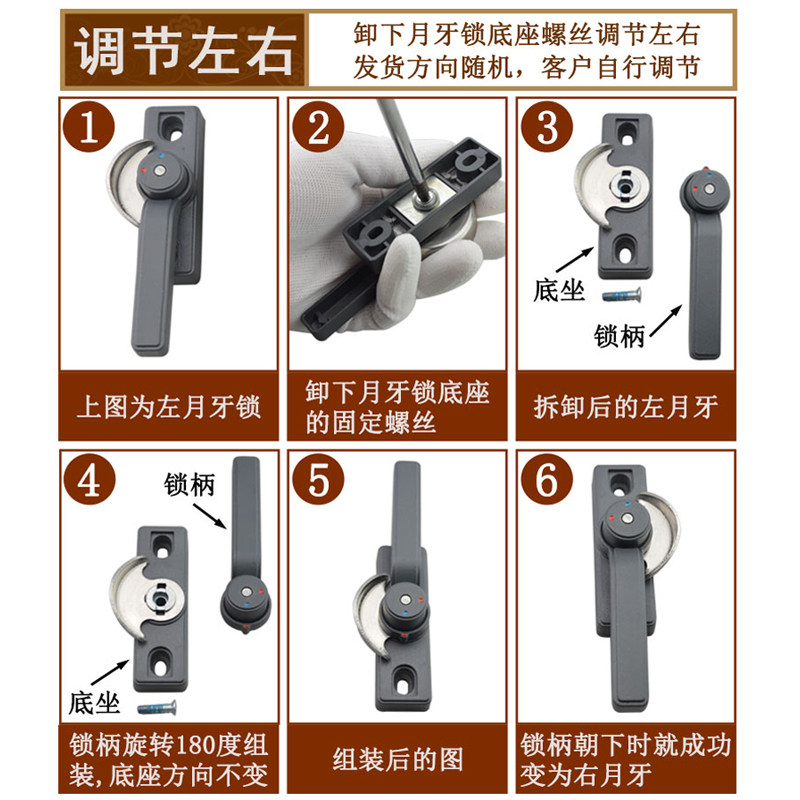 调节左右

卸下月牙锁底座螺丝调节左右
发货方向随机，客户自行调节

1

上图为左月牙锁

2

卸下月牙锁底座的固定螺丝

3

底坐

锁柄

拆卸后的左月牙

4

锁柄

底坐

锁柄旋转180度组装,底座方向不变

5

组装后的图

6

锁柄朝下时就成功变为右月牙