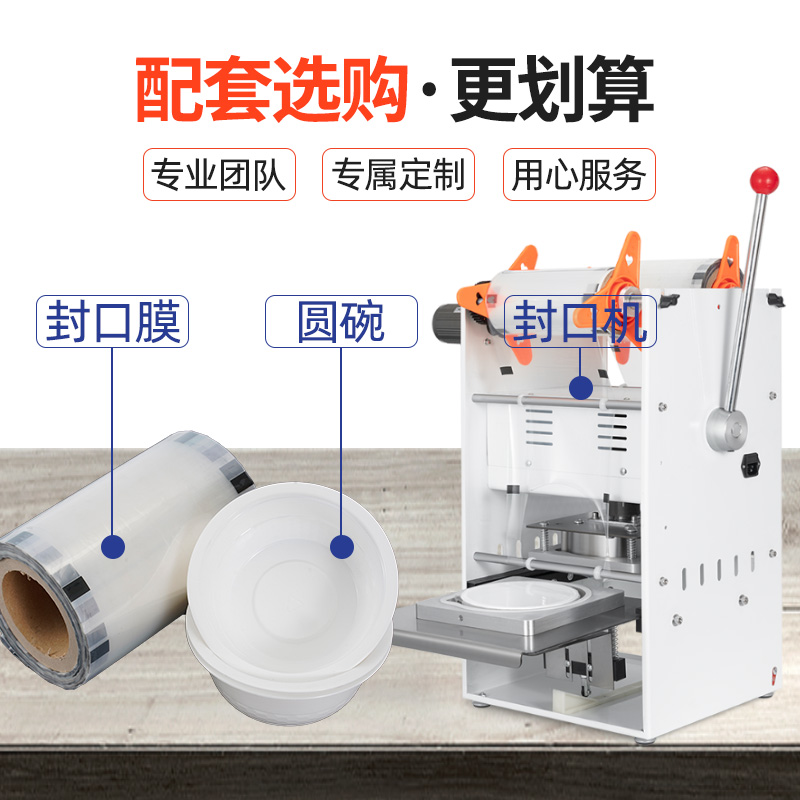 配套选购·更划算

专业团队 专属定制 用心服务

封口膜 圆碗 封口机