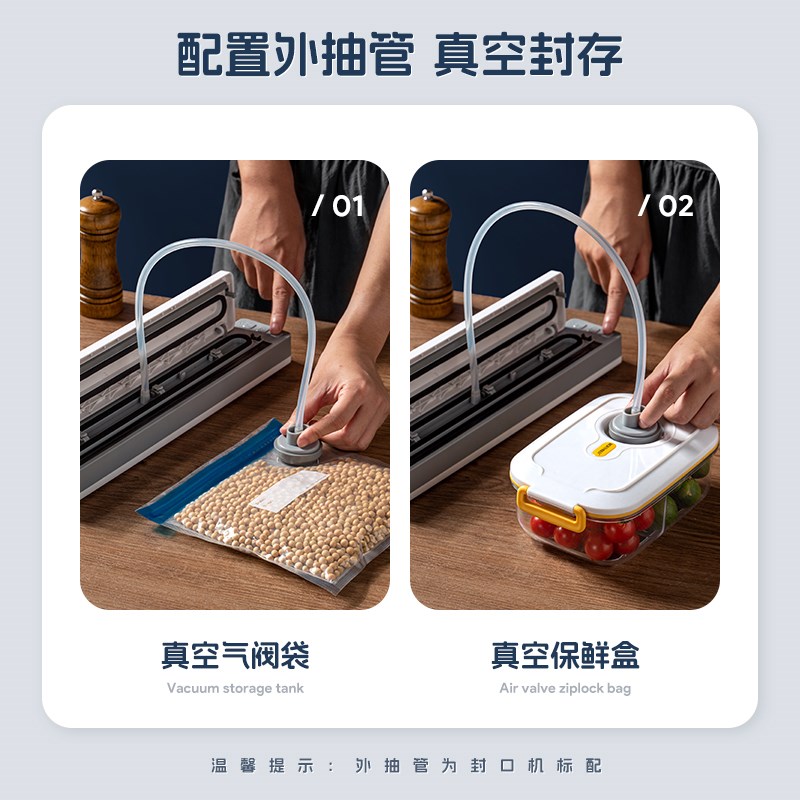 配置外抽管 真空封存

/ 01

/ 02

真空气阀袋

Vacuum storage tank

真空保鲜盒

Air valve ziplock bag

温馨提示：外抽管为封口机标配