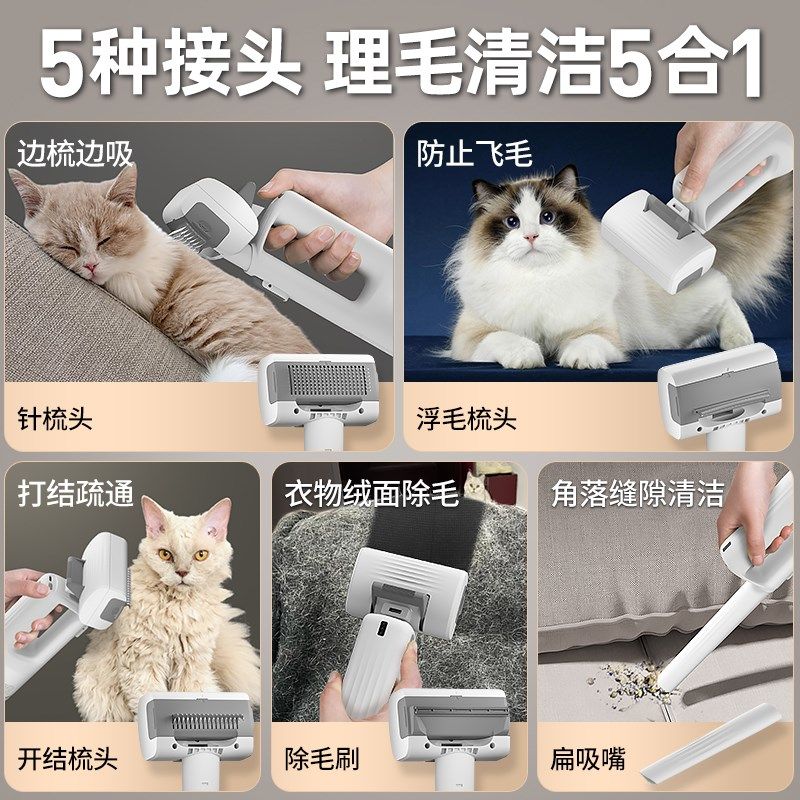 5种接头 理毛清洁5合1

边梳边吸

针梳头

防止飞毛

浮毛梳头

打结疏通

开结梳头

衣物绒面除毛

除毛刷

角落缝隙清洁

扁吸嘴