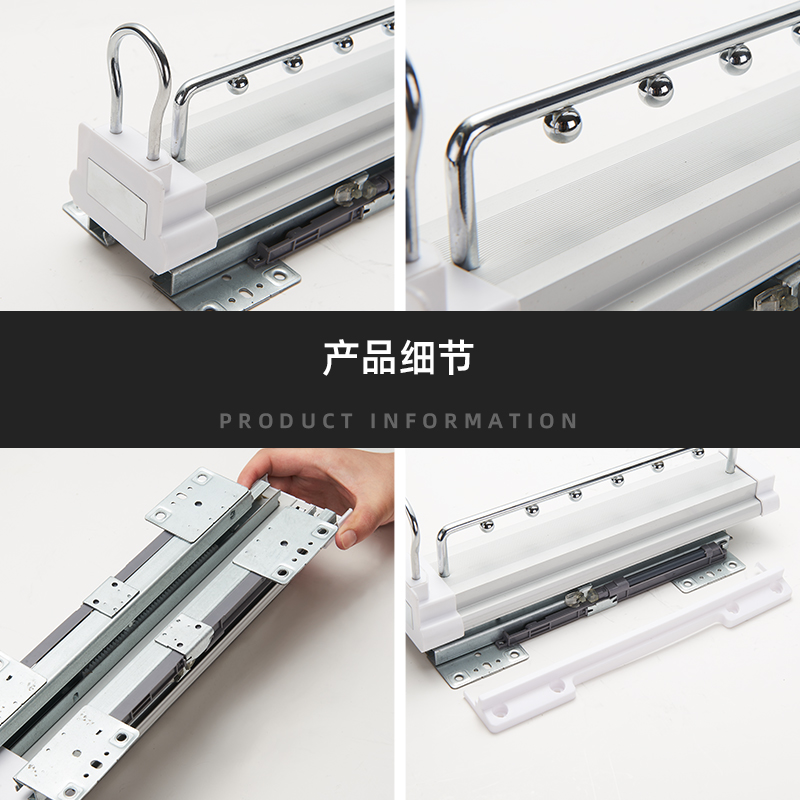 产品细节

PRODUCT INFORMATION