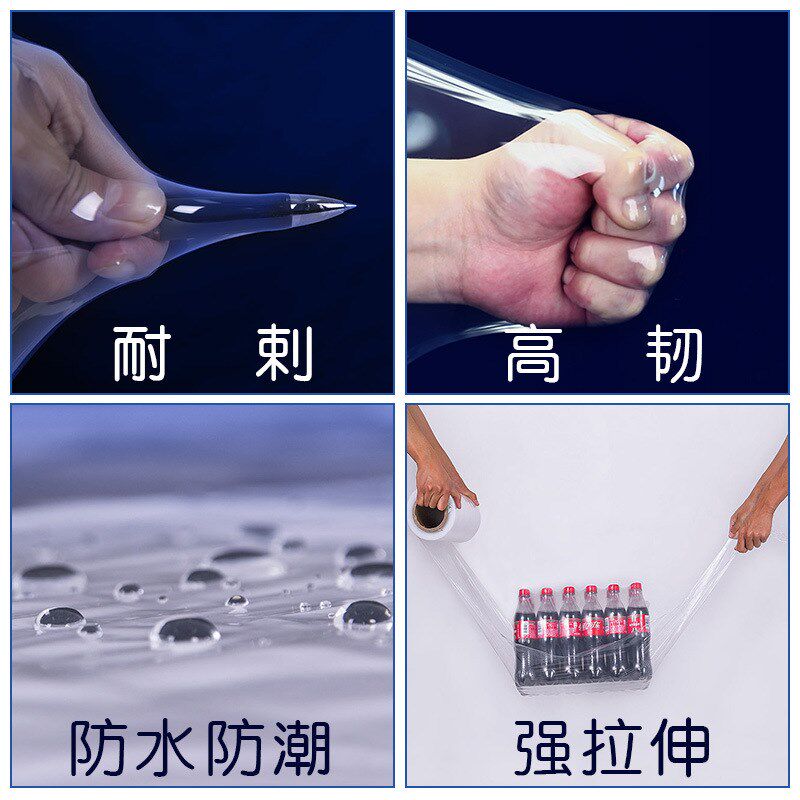 耐 刺

高 韧

防水防潮

强拉伸