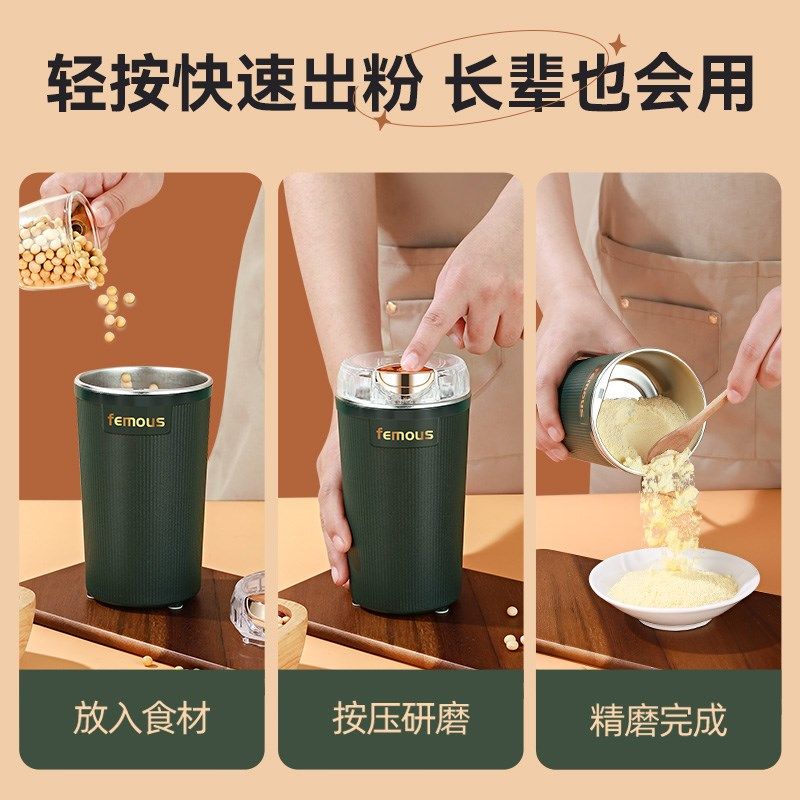 轻按快速出粉 长辈也会用

femous

放入食材

femous

按压研磨

精磨完成