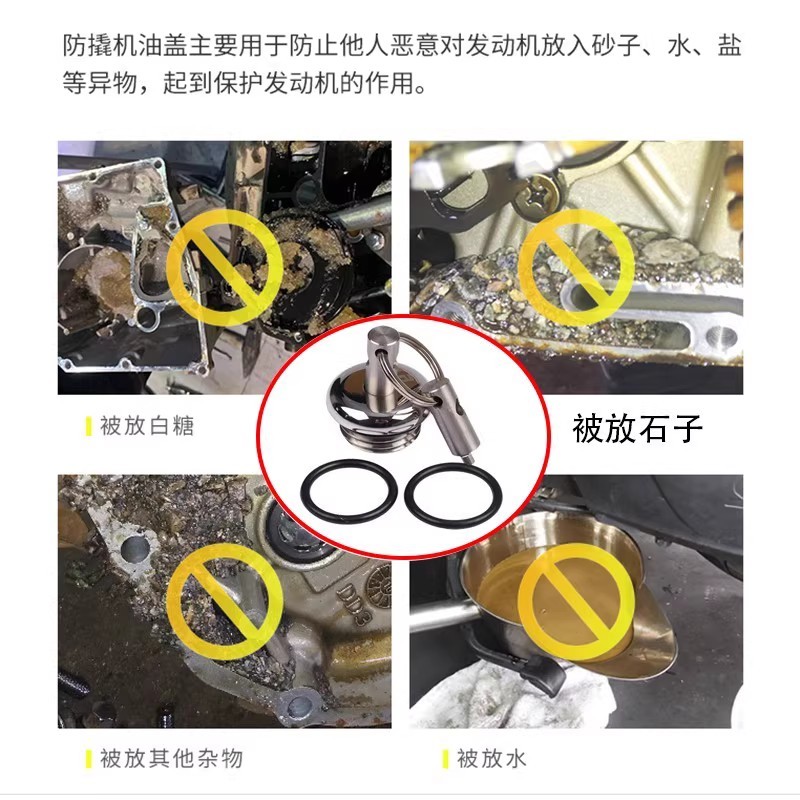 防撬机油盖主要用于防止他人恶意对发动机放入砂子、水、盐等异物，起到保护发动机的作用。

被放白糖

被放石子

被放其他杂物

被放水