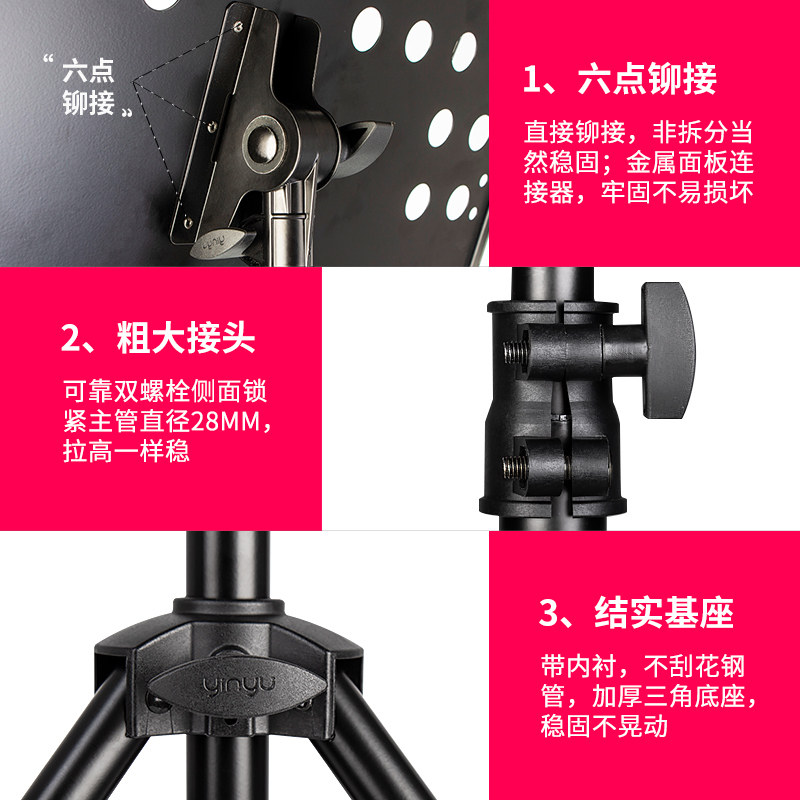 “六点铆接”

yinyu

1、六点铆接

直接铆接，非拆分当然稳固；金属面板连接器，牢固不易损坏

2、粗大接头

可靠双螺栓侧面锁紧主管直径28MM，拉高一样稳

yinyu

3、结实基座

带内衬，不刮花钢管，加厚三角底座，稳固不晃动