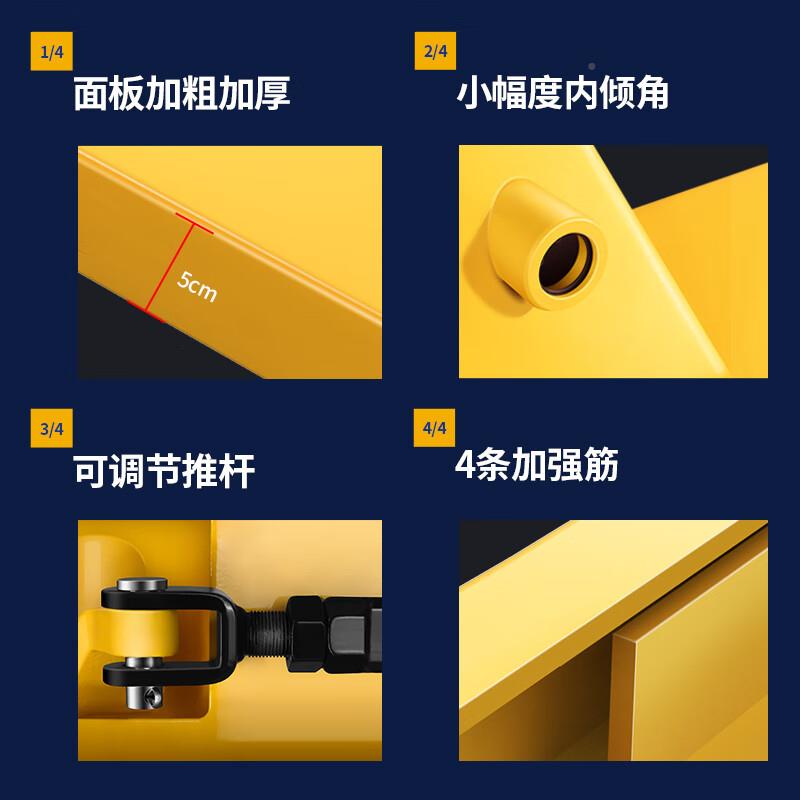 1/4
面板加粗加厚

5cm

2/4
小幅度内倾角

3/4
可调节推杆

4/4
4条加强筋