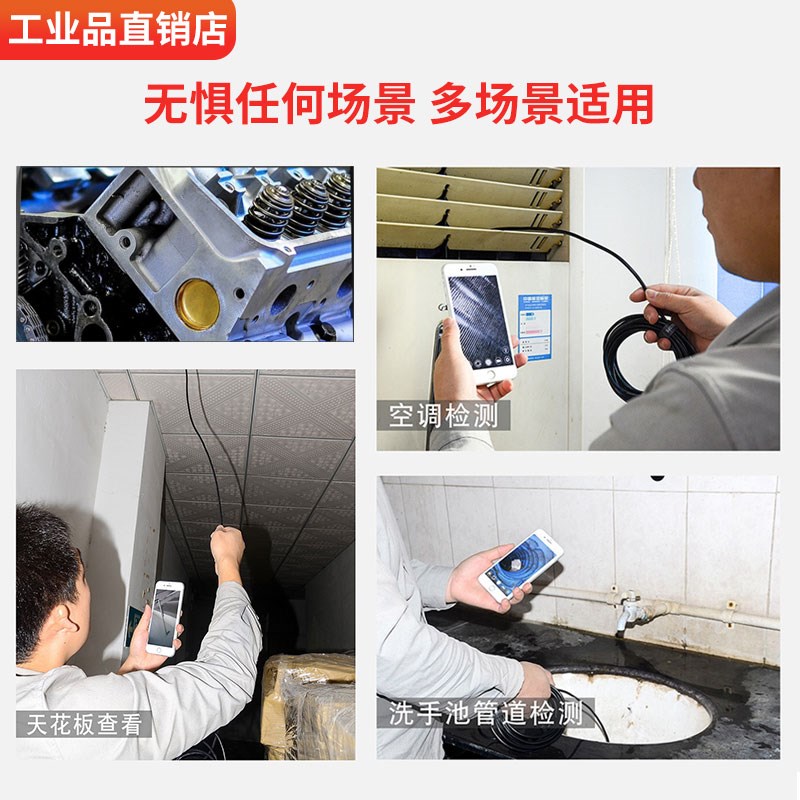 工业品直销店

无惧任何场景 多场景适用

空调检测

天花板查看

洗手池管道检测