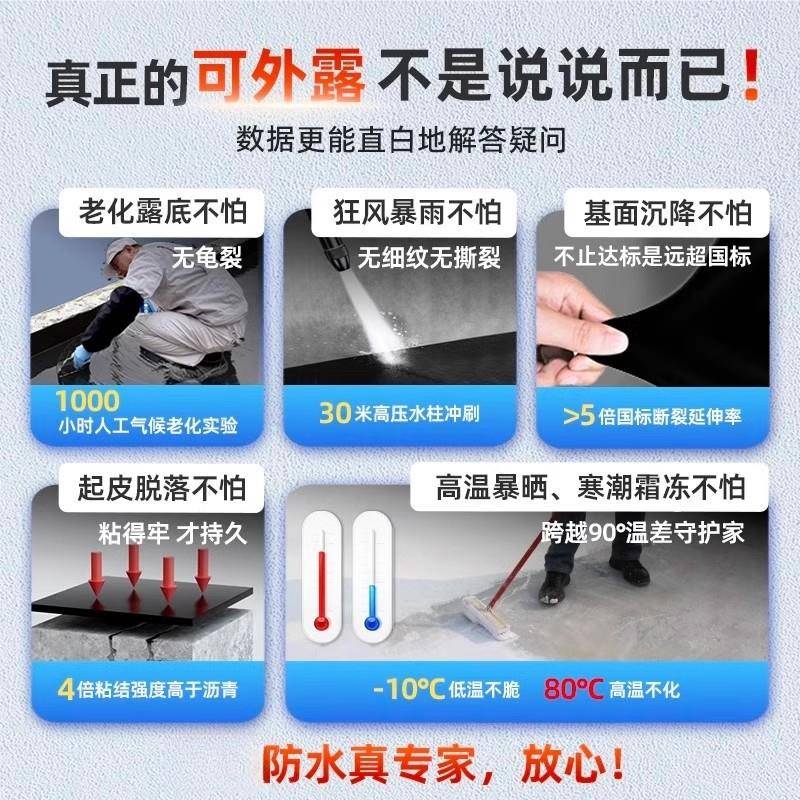 真正的可外露 不是说说而已！
数据更能直白地解答疑问

老化露底不怕
无龟裂
1000
小时人工气候老化实验

狂风暴雨不怕
无细纹无撕裂
30米高压水柱冲刷

基面沉降不怕
不止达标是远超国标
>5倍国标断裂延伸率

起皮脱落不怕
粘得牢 才持久
4倍粘结强度高于沥青

高温暴晒、寒潮霜冻不怕
跨越90°温差守护家
-10°C低温不脆 80°C高温不化

防水真专家，放心！