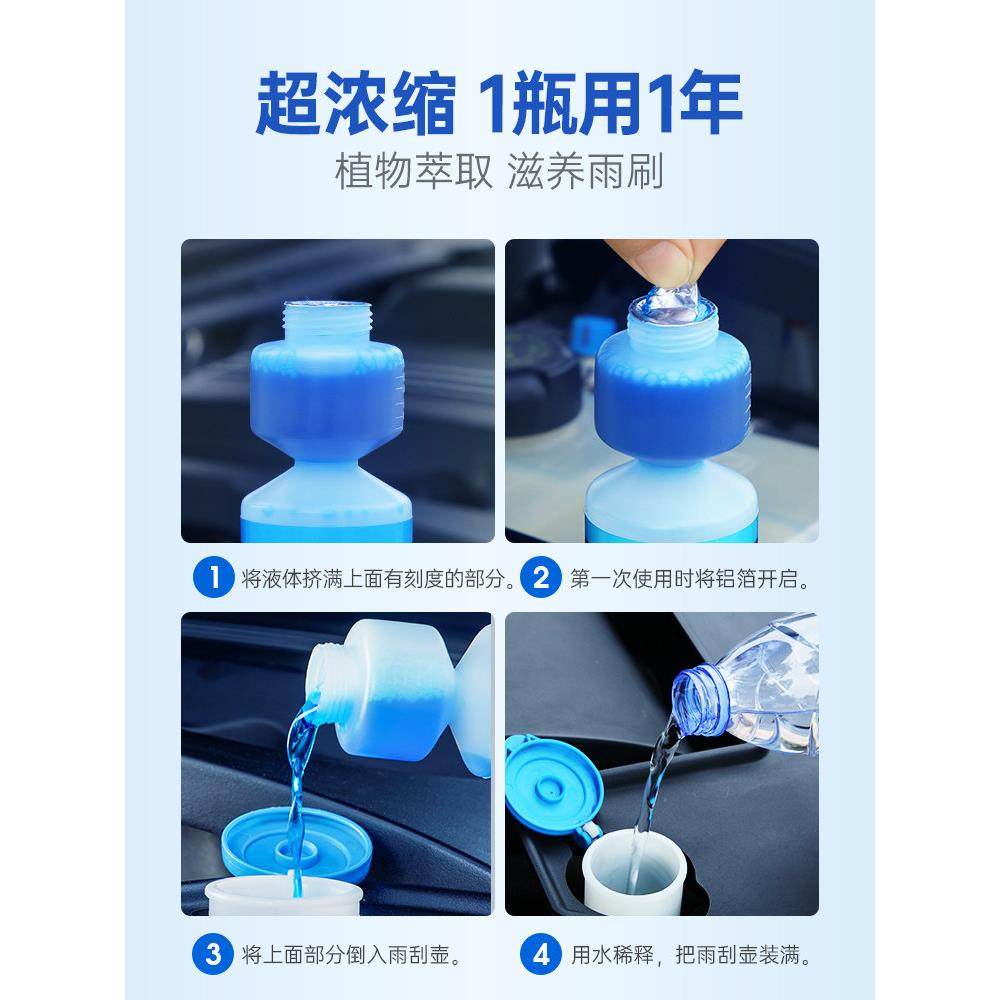 超浓缩 1瓶用1年
植物萃取 滋养雨刷

1 将液体挤满上面有刻度的部分。

2 第一次使用时将铝箔开启。

3 将上面部分倒入雨刮壶。

4 用水稀释，把雨刮壶装满。