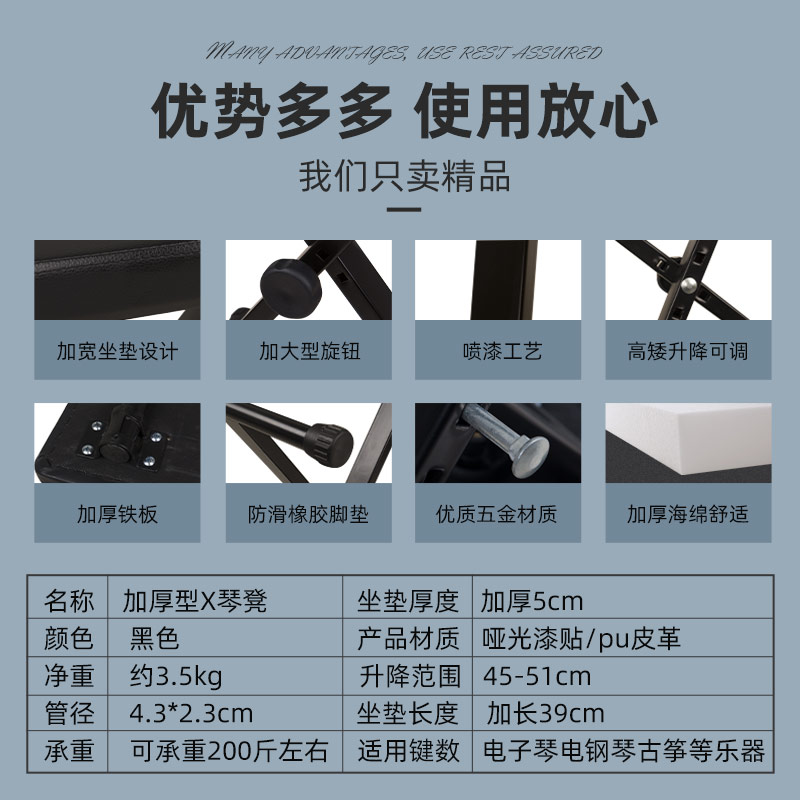 MANY ADVANTAGES, USE REST ASSURED

优势多多 使用放心

我们只卖精品

加宽坐垫设计

加大型旋钮

喷漆工艺

高矮升降可调

加厚铁板

防滑橡胶脚垫

优质五金材质

加厚海绵舒适

| 名称 | 加厚型X琴凳 | 坐垫厚度 | 加厚5cm |
|---|---|---|---|
| 颜色 | 黑色 | 产品材质 | 哑光漆贴/pu皮革 |
| 净重 | 约3.5kg | 升降范围 | 45-51cm |
| 管径 | 4.3*2.3cm | 坐垫长度 | 加长39cm |
| 承重 | 可承重200斤左右 | 适用键数 | 电子琴电钢琴古筝等乐器 |