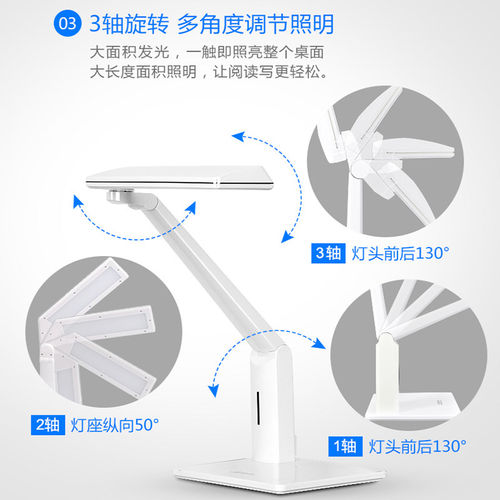 03 3轴旋转 多角度调节照明

大面积发光，一触即照亮整个桌面
大长度面积照明，让阅读写更轻松。

3轴 灯头前后130°

2轴 灯座纵向50°

1轴 灯头前后130°