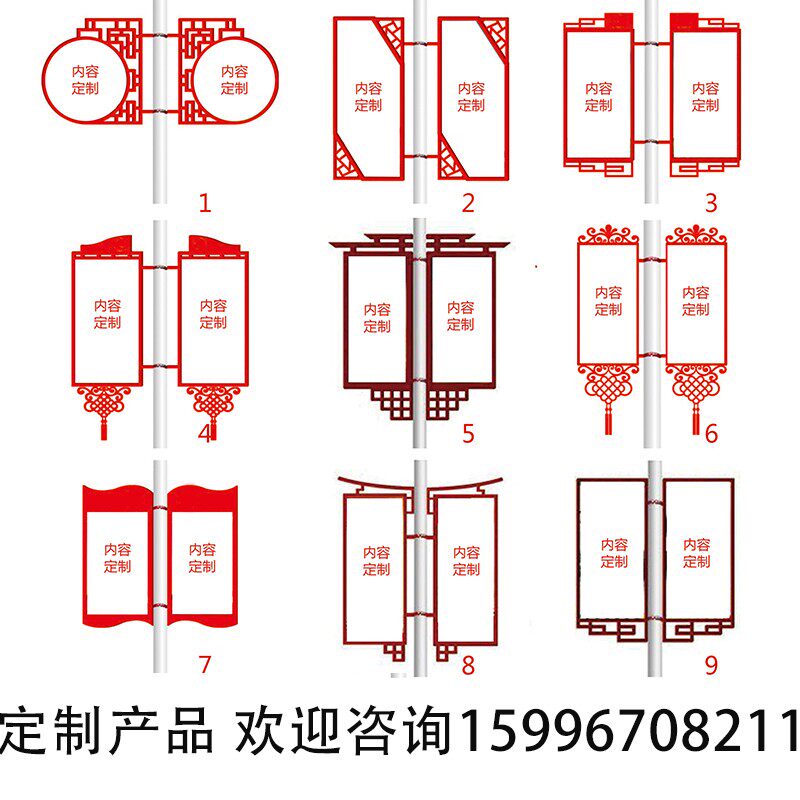 内容定制 内容定制
1

内容定制 内容定制
2

内容定制 内容定制
3

内容定制 内容定制
4

内容定制 内容定制
5

内容定制 内容定制
6

内容定制 内容定制
7

内容定制 内容定制
8

内容定制 内容定制
9

定制产品 欢迎咨询15996708211