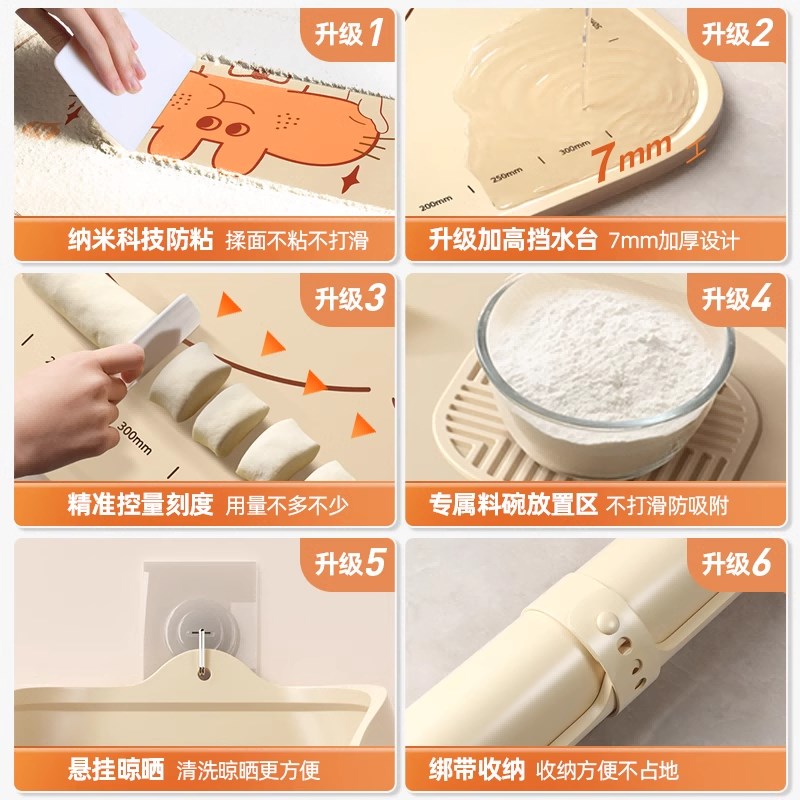 升级1

纳米科技防粘 揉面不粘不打滑

升级2

200mm
250mm
300mm
7mm

升级加高挡水台 7mm加厚设计

升级3

300mm

精准控量刻度 用量不多不少

升级4

专属料碗放置区 不打滑防吸附

升级5

悬挂晾晒 清洗晾晒更方便

升级6

绑带收纳 收纳方便不占地