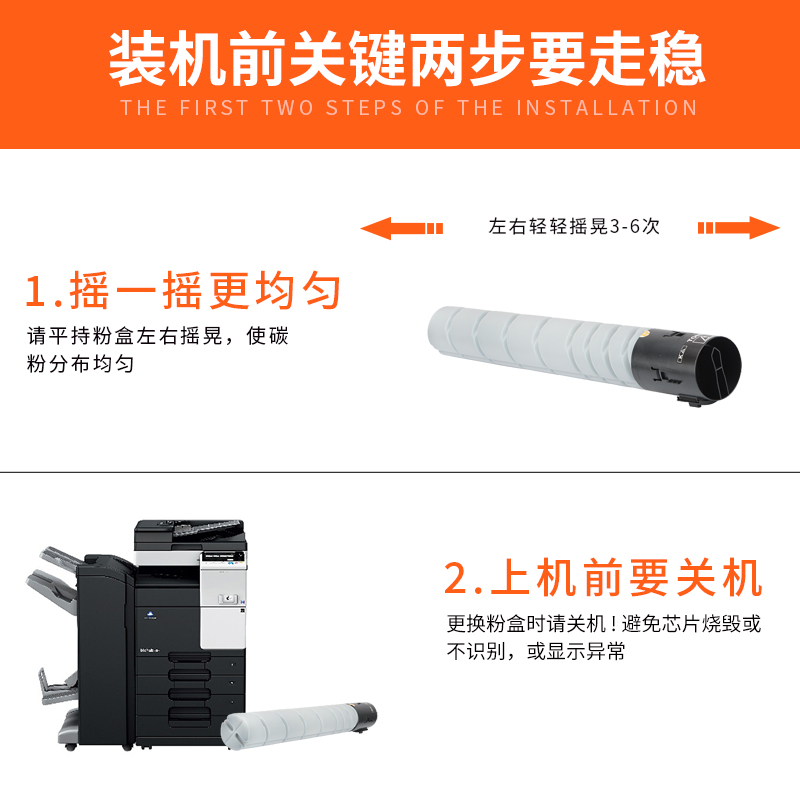 装机前关键两步要走稳
THE FIRST TWO STEPS OF THE INSTALLATION

左右轻轻摇晃3-6次

1.摇一摇更均匀
请平持粉盒左右摇晃，使碳粉分布均匀

2.上机前要关机
更换粉盒时请关机！避免芯片烧毁或不识别，或显示异常