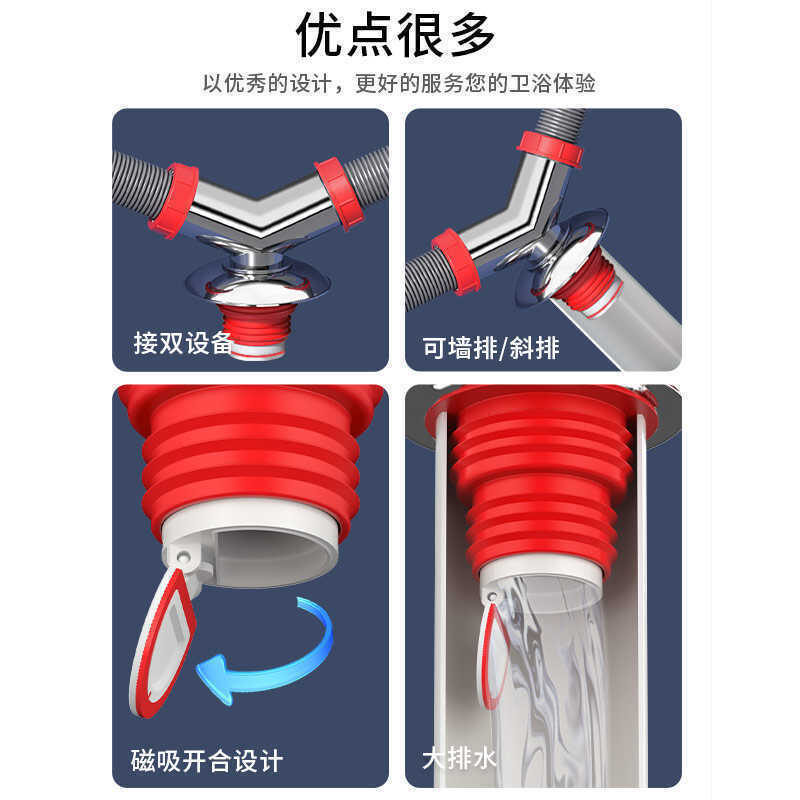 优点很多

以优秀的设计，更好的服务您的卫浴体验

接双设备

可墙排/斜排

磁吸开合设计

大排水