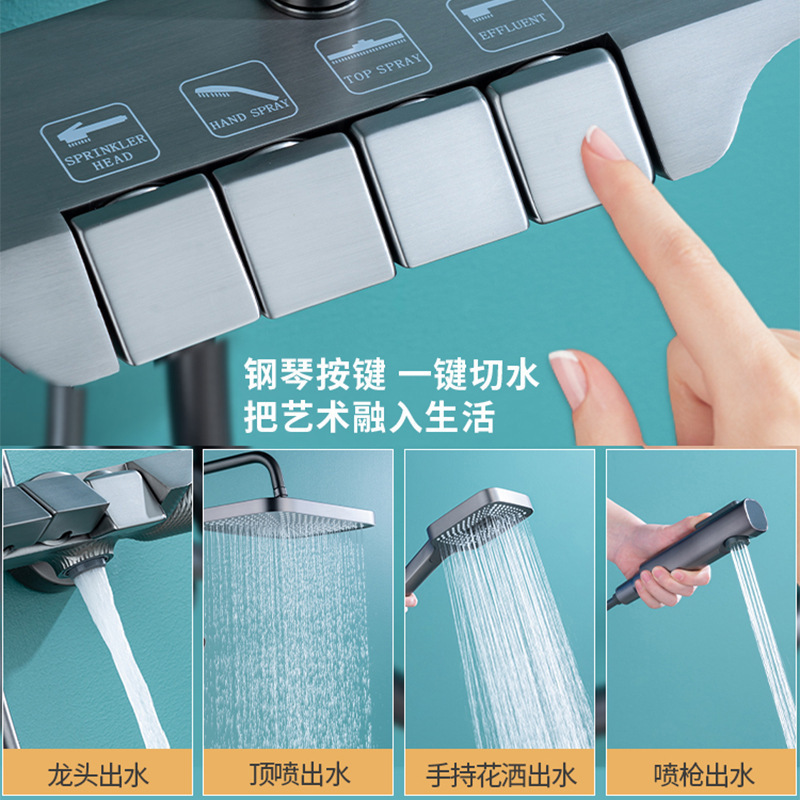 SPRINKLER HEAD

HAND SPRAY

TOP SPRAY

EFFLUENT

钢琴按键 一键切水
把艺术融入生活

龙头出水

顶喷出水

手持花洒出水

喷枪出水