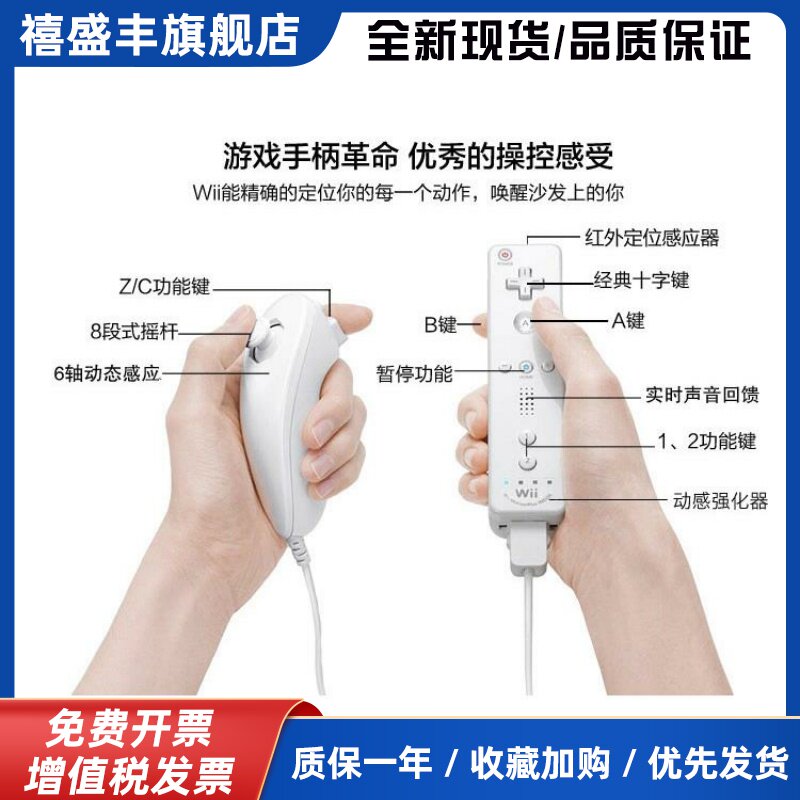 禧盛丰旗舰店

全新现货/品质保证

游戏手柄革命 优秀的操控感受

Wii能精确的定位你的每一个动作，唤醒沙发上的你

Z/C功能键

8段式摇杆

6轴动态感应

红外定位感应器

经典十字键

B键

A键

暂停功能

实时声音回馈

1、2功能键

动感强化器

Wii

免费开票
增值税发票

质保一年 / 收藏加购 / 优先发货