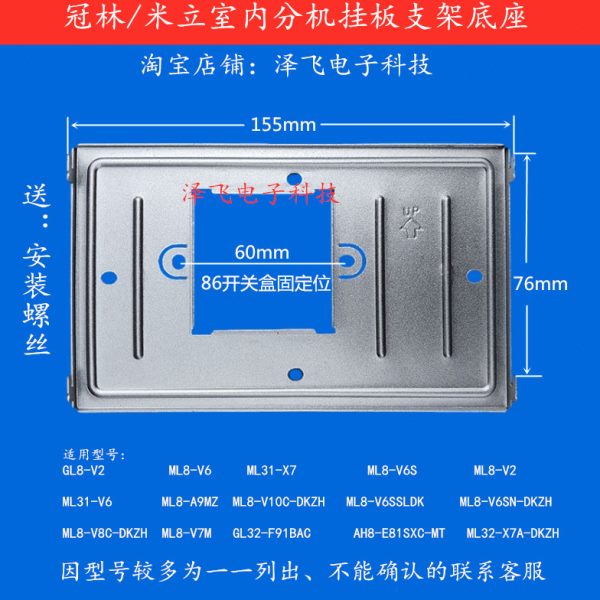 冠林/米立室内分机挂板支架底座

淘宝店铺：泽飞电子科技

155mm

送：安装螺丝

泽飞电子科技

UP

60mm

86开关盒固定位

76mm

适用型号：

GL8-V2 ML8-V6 ML31-X7 ML8-V6S ML8-V2

ML31-V6 ML8-A9MZ ML8-V10C-DKZH ML8-V6SSLDK ML8-V6SN-DKZH

ML8-V8C-DKZH ML8-V7M GL32-F91BAC AH8-E81SXC-MT ML32-X7A-DKZH

因型号较多为一一列出、不能确认的联系客服