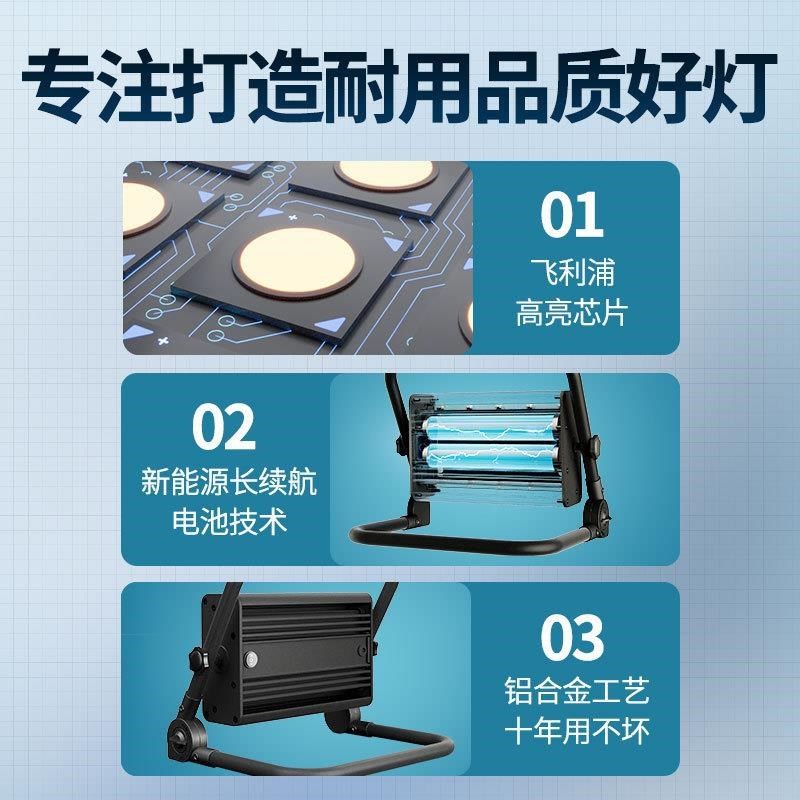 专注打造耐用品质好灯

01
飞利浦
高亮芯片

02
新能源长续航
电池技术

03
铝合金工艺
十年用不坏