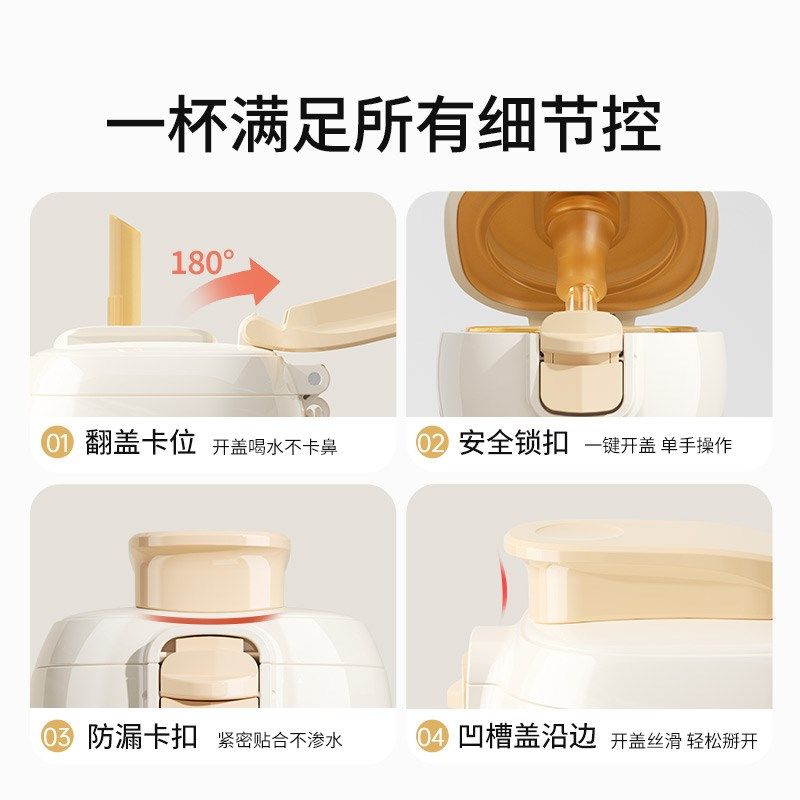 一杯满足所有细节控

180°

01 翻盖卡位 开盖喝水不卡鼻

02 安全锁扣 一键开盖 单手操作

03 防漏卡扣 紧密贴合不渗水

04 凹槽盖沿边 开盖丝滑 轻松掰开