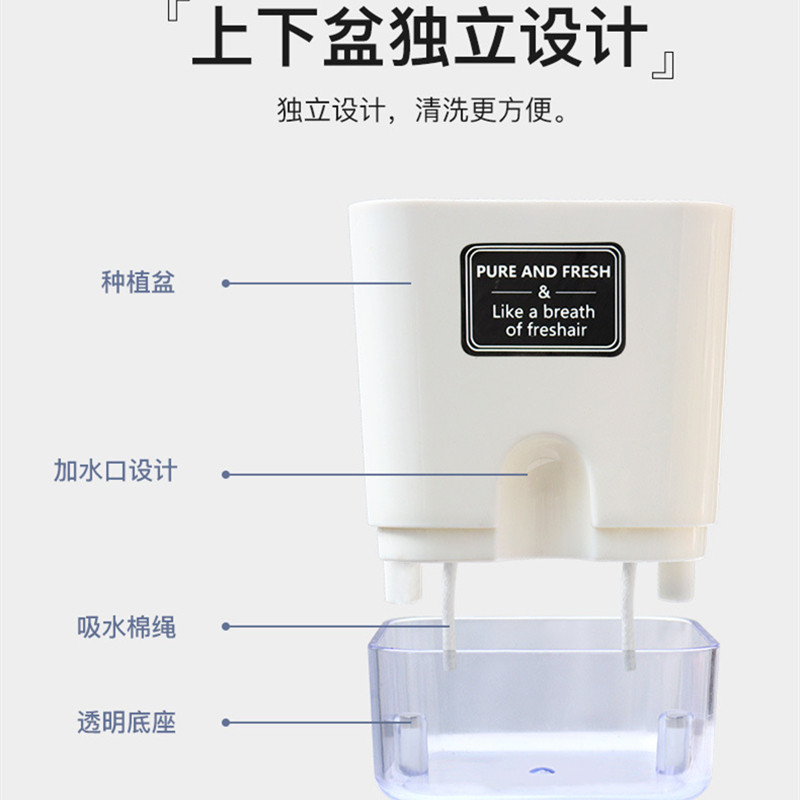 『上下盆独立设计』

独立设计，清洗更方便。

种植盆

PURE AND FRESH
&
Like a breath of freshair

加水口设计

吸水棉绳

透明底座