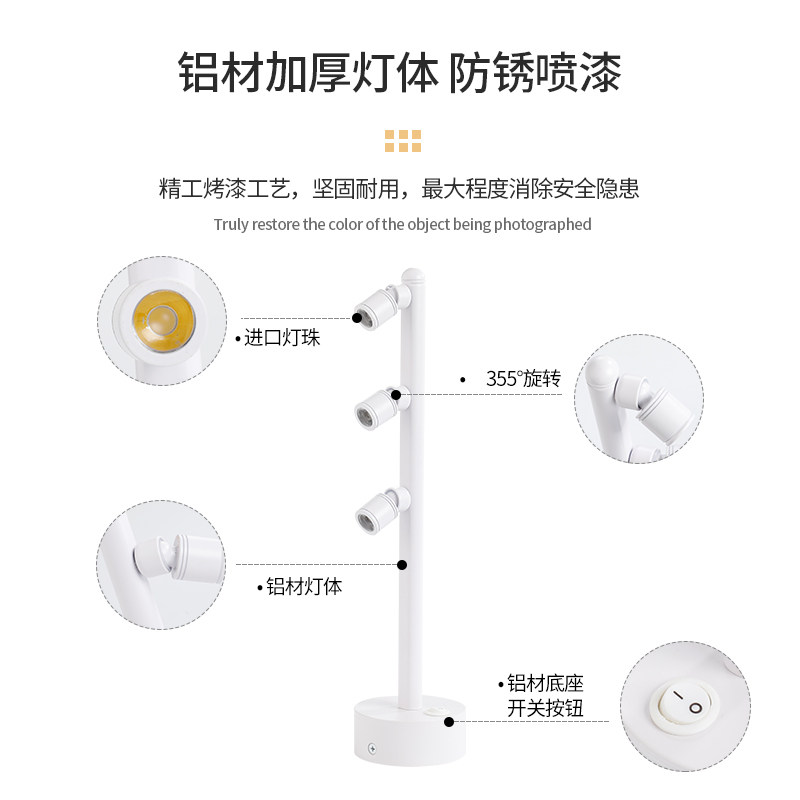 铝材加厚灯体 防锈喷漆

精工烤漆工艺，坚固耐用，最大程度消除安全隐患

Truly restore the color of the object being photographed

•进口灯珠

• 355°旋转

•铝材灯体

•铝材底座
开关按钮