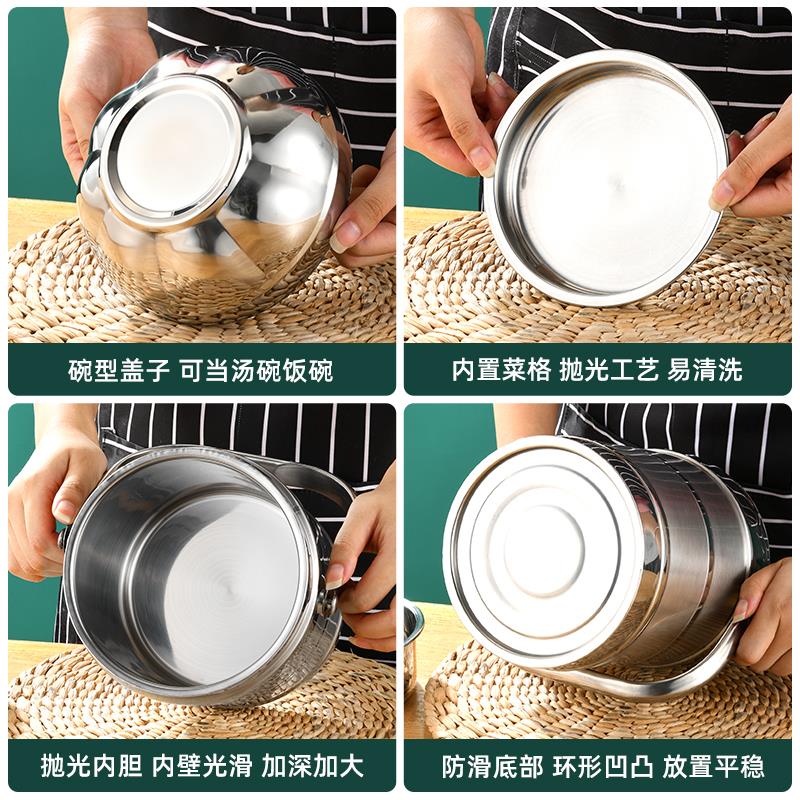 碗型盖子 可当汤碗饭碗

内置菜格 抛光工艺 易清洗

抛光内胆 内壁光滑 加深加大

防滑底部 环形凹凸 放置平稳