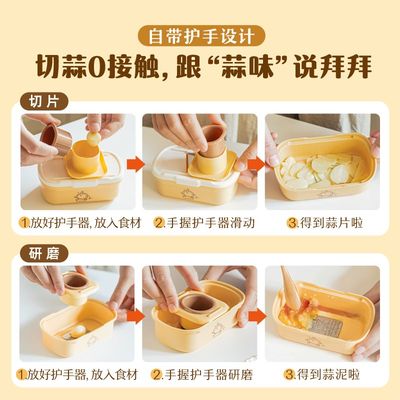 自带护手设计

切蒜0接触，跟“蒜味”说拜拜

切片

1.放好护手器，放入食材

2.手握护手器滑动

3.得到蒜片啦

研磨

1.放好护手器，放入食材

2.手握护手器研磨

3.得到蒜泥啦