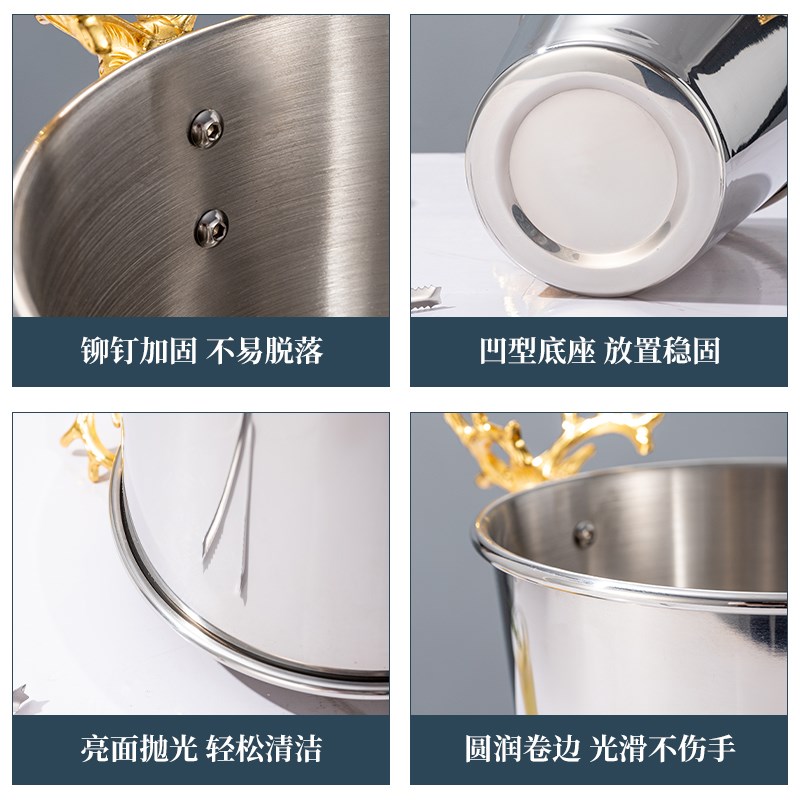 铆钉加固 不易脱落

凹型底座 放置稳固

亮面抛光 轻松清洁

圆润卷边 光滑不伤手