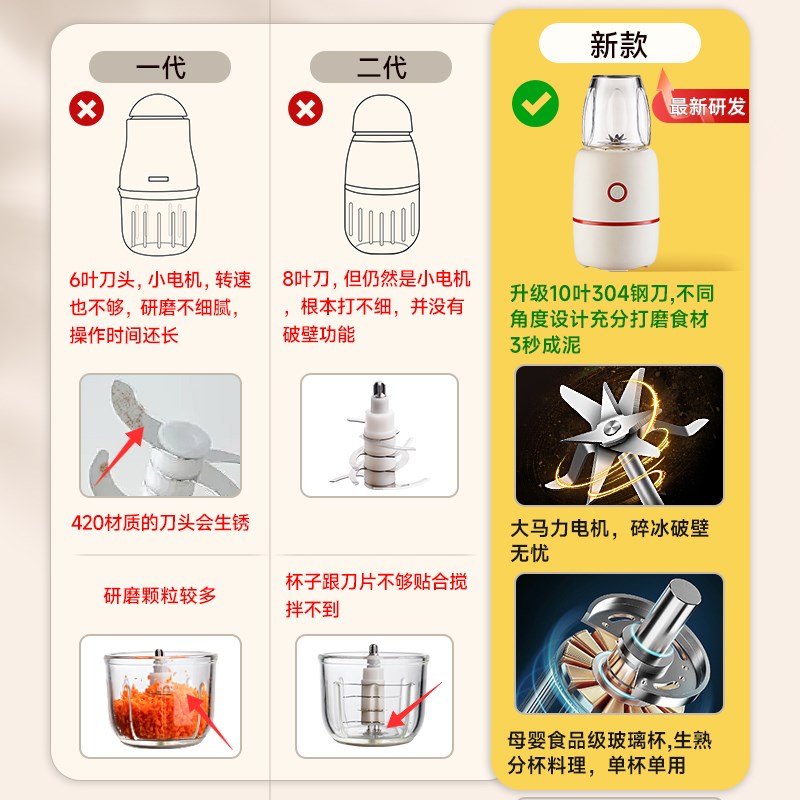 一代

6叶刀头，小电机，转速也不够，研磨不细腻，操作时间还长

420材质的刀头会生锈

研磨颗粒较多

二代

8叶刀，但仍然是小电机，根本打不细，并没有破壁功能

杯子跟刀片不够贴合搅拌不到

新款

最新研发

升级10叶304钢刀,不同角度设计充分打磨食材3秒成泥

大马力电机，碎冰破壁无忧

母婴食品级玻璃杯,生熟分杯料理，单杯单用