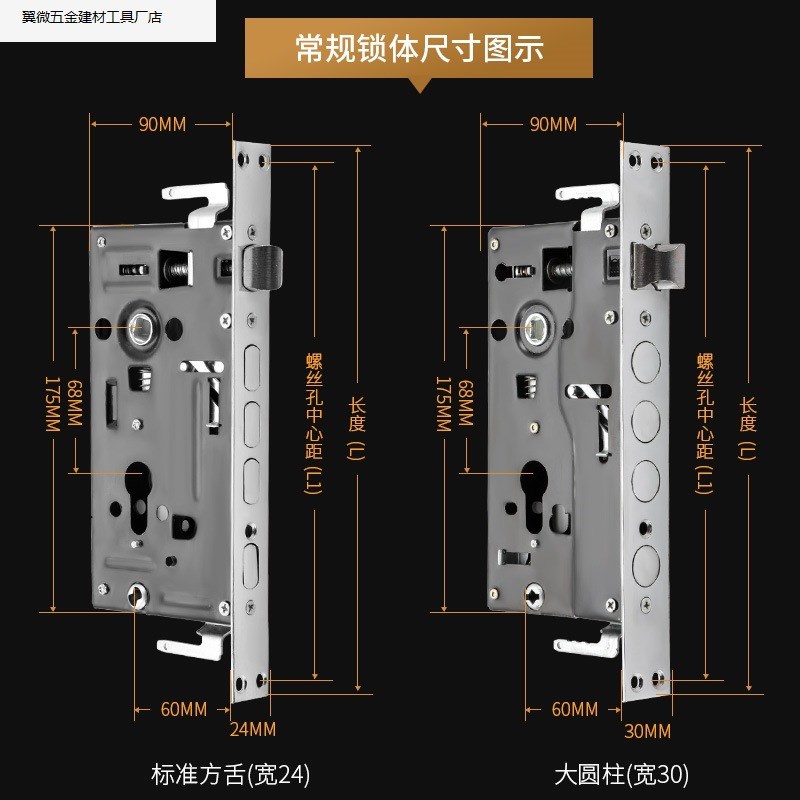 翼微五金建材工具厂店

常规锁体尺寸图示

90MM
175MM
68MM
螺丝孔中心距(L1)
长度(L)
60MM
24MM
标准方舌(宽24)

90MM
175MM
68MM
螺丝孔中心距(L1)
长度(L)
60MM
30MM
大圆柱(宽30)