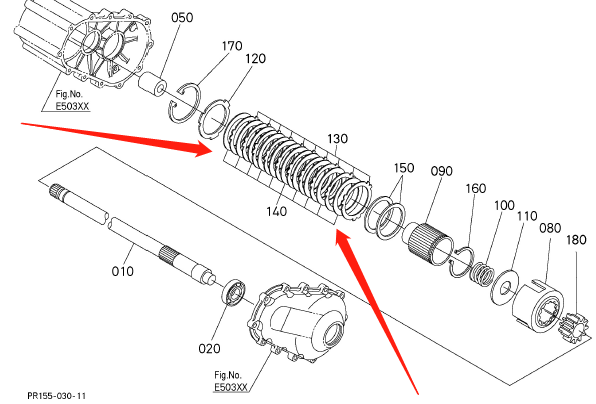 050
170
120
Fig.No.
E503XX
130
150
090
160
100
110
080
180
140
010
020
Fig.No.
E503XX
PR155-030-11