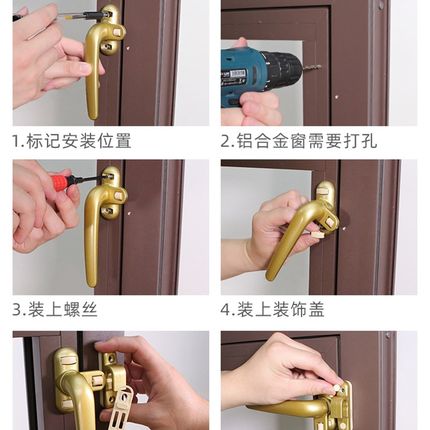 1.标记安装位置

2.铝合金窗需要打孔

3.装上螺丝

4.装上装饰盖