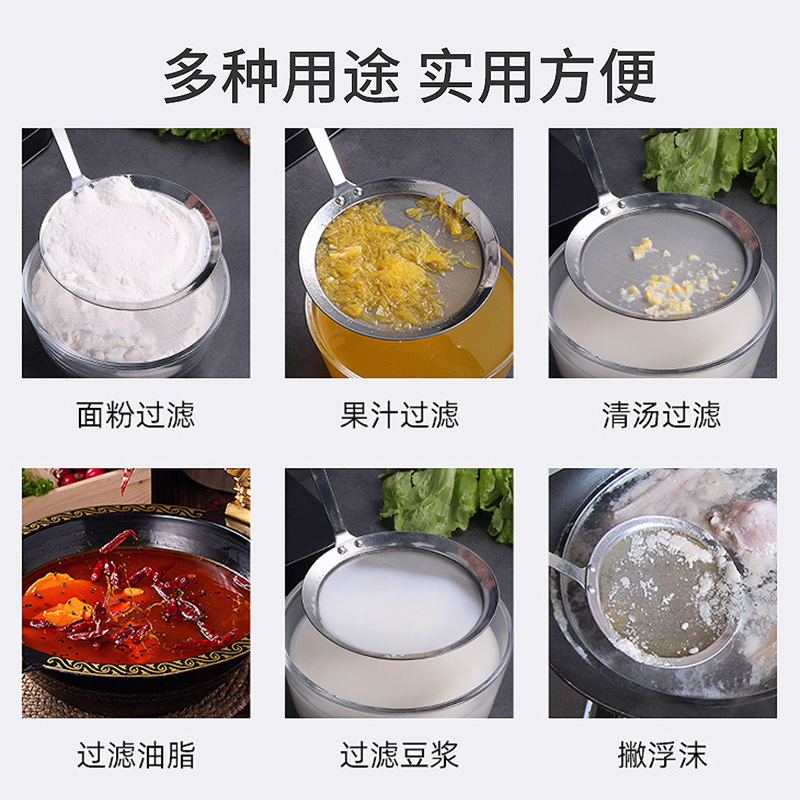 多种用途 实用方便

面粉过滤

果汁过滤

清汤过滤

过滤油脂

过滤豆浆

撇浮沫