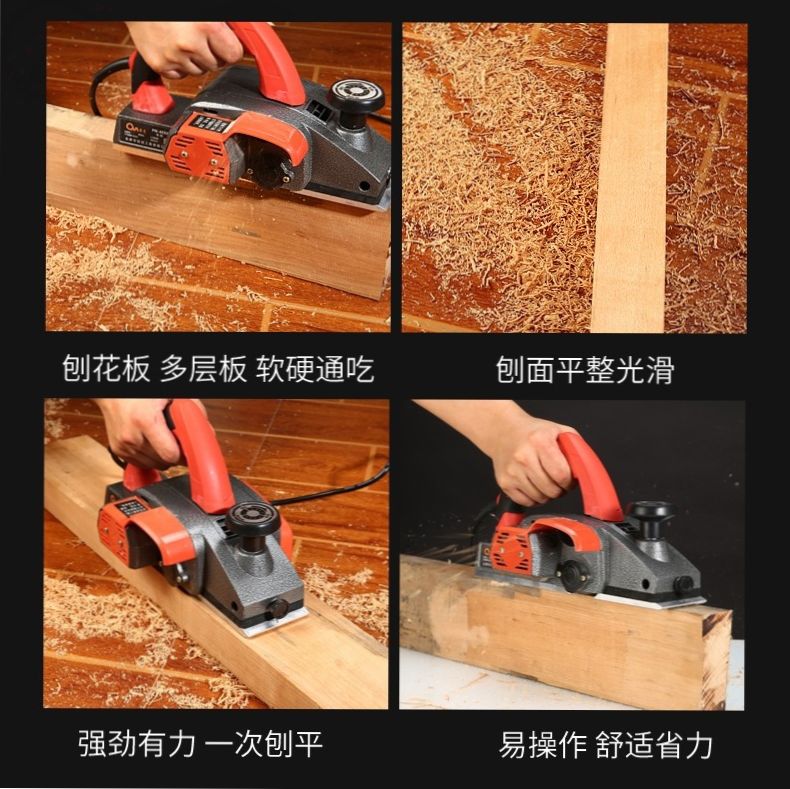 刨花板 多层板 软硬通吃

刨面平整光滑

强劲有力 一次刨平

易操作 舒适省力