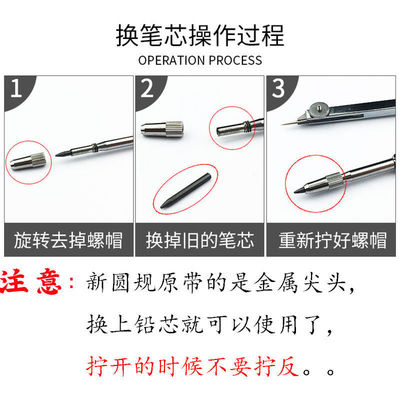 换笔芯操作过程
OPERATION PROCESS

1
旋转去掉螺帽

2
换掉旧的笔芯

3
重新拧好螺帽

注意：新圆规原带的是金属尖头，
换上铅芯就可以使用了，
拧开的时候不要拧反。。