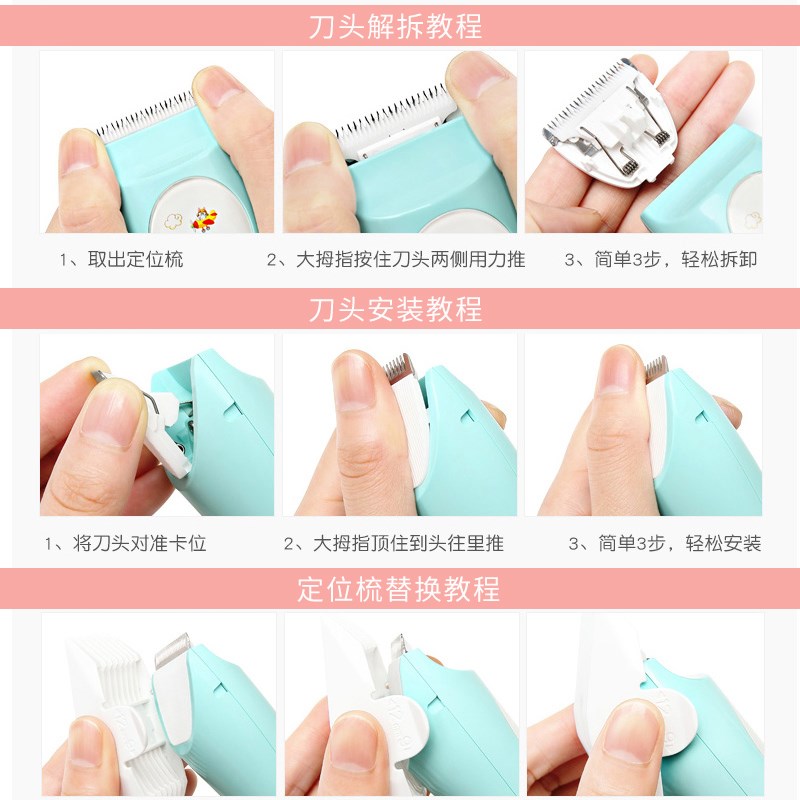 刀头解拆教程

1、取出定位梳

2、大拇指按住刀头两侧用力推

3、简单3步，轻松拆卸

刀头安装教程

1、将刀头对准卡位

2、大拇指顶住到头往里推

3、简单3步，轻松安装

定位梳替换教程