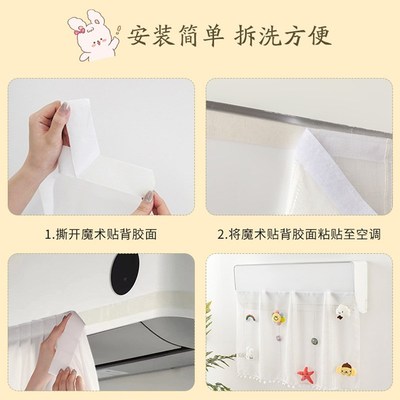 安装简单 拆洗方便

1.撕开魔术贴背胶面

2.将魔术贴背胶面粘贴至空调