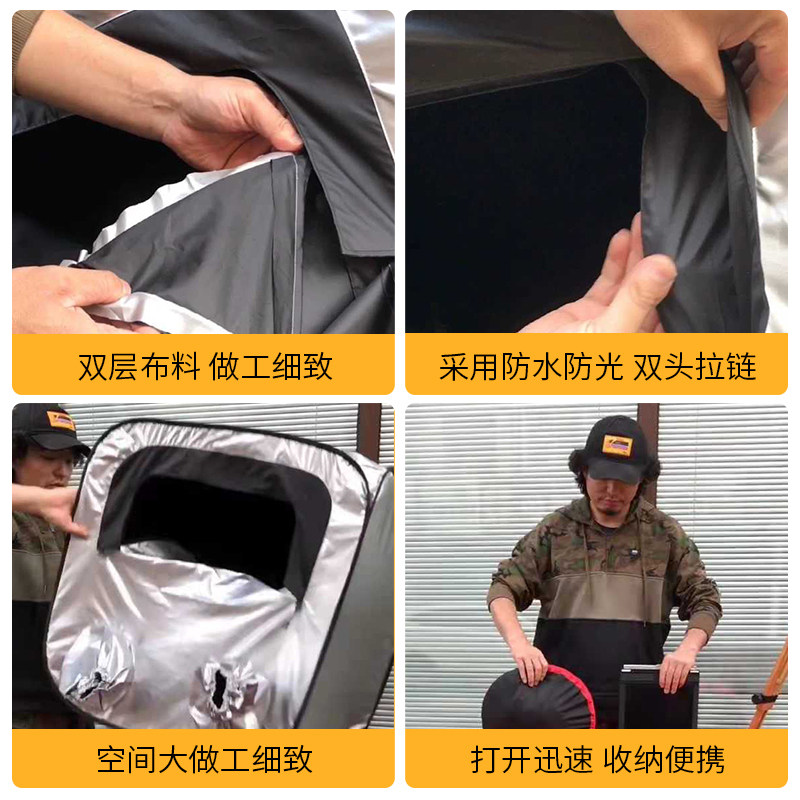 双层布料 做工细致

采用防水防光 双头拉链

空间大做工细致

打开迅速 收纳便携