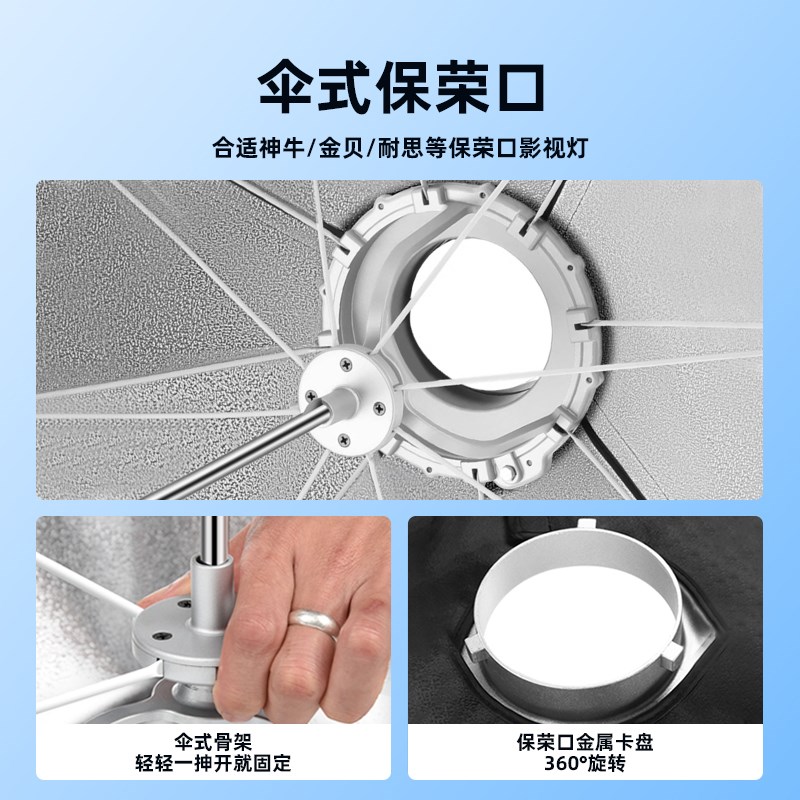 伞式保荣口

合适神牛/金贝/耐思等保荣口影视灯

伞式骨架
轻轻一抻开就固定

保荣口金属卡盘
360°旋转