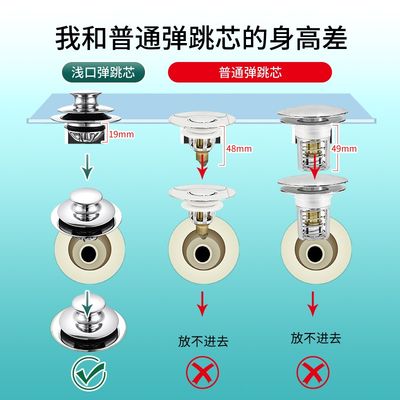 我和普通弹跳芯的身高差

浅口弹跳芯

普通弹跳芯

19mm

48mm

49mm

放不进去

放不进去