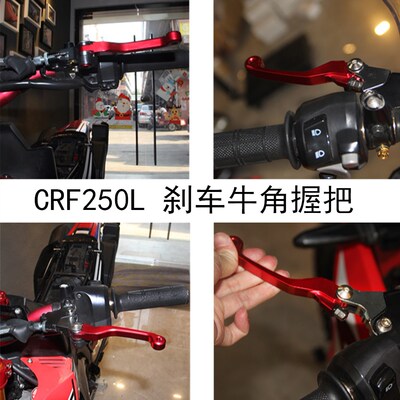 CRF250L 刹车牛角握把