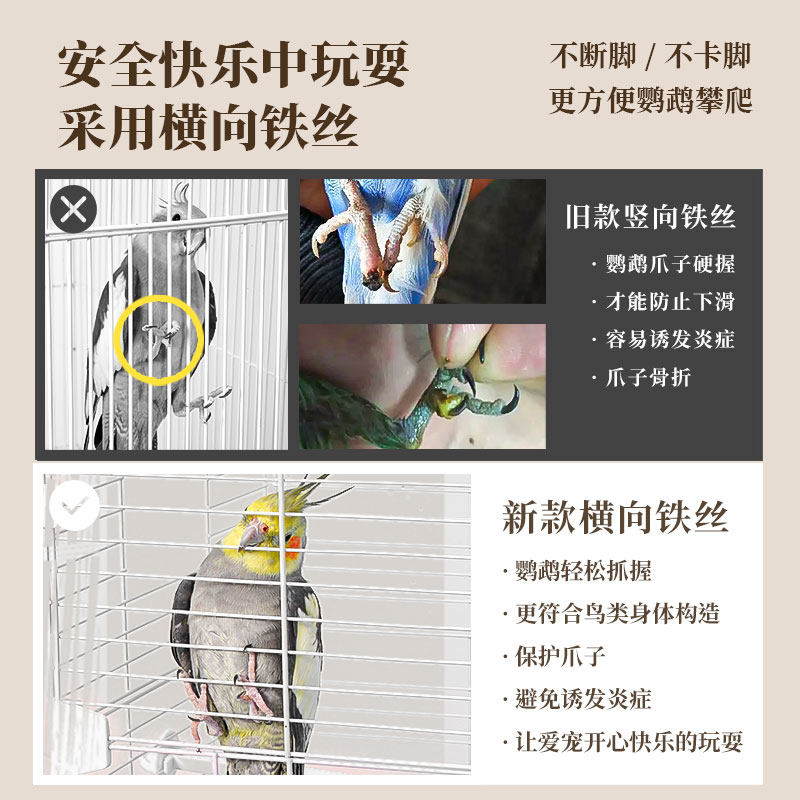 安全快乐中玩耍
采用横向铁丝

不断脚 / 不卡脚
更方便鹦鹉攀爬

旧款竖向铁丝

· 鹦鹉爪子硬握
· 才能防止下滑
· 容易诱发炎症
· 爪子骨折

新款横向铁丝

· 鹦鹉轻松抓握
· 更符合鸟类身体构造
· 保护爪子
· 避免诱发炎症
· 让爱宠开心快乐的玩耍