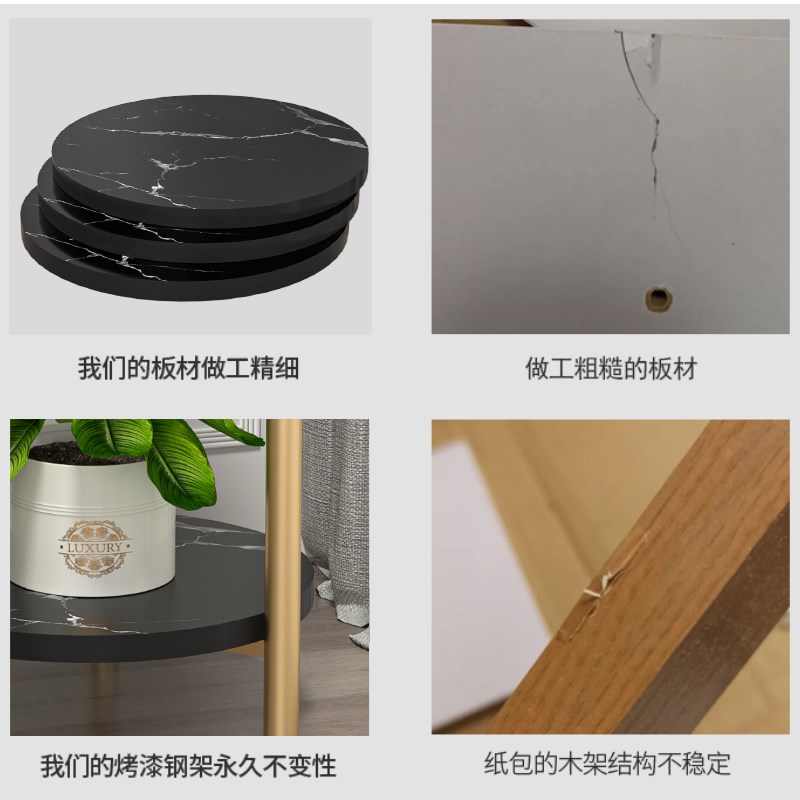 我们的板材做工精细

做工粗糙的板材

LUXURY

我们的烤漆钢架永久不变性

纸包的木架结构不稳定