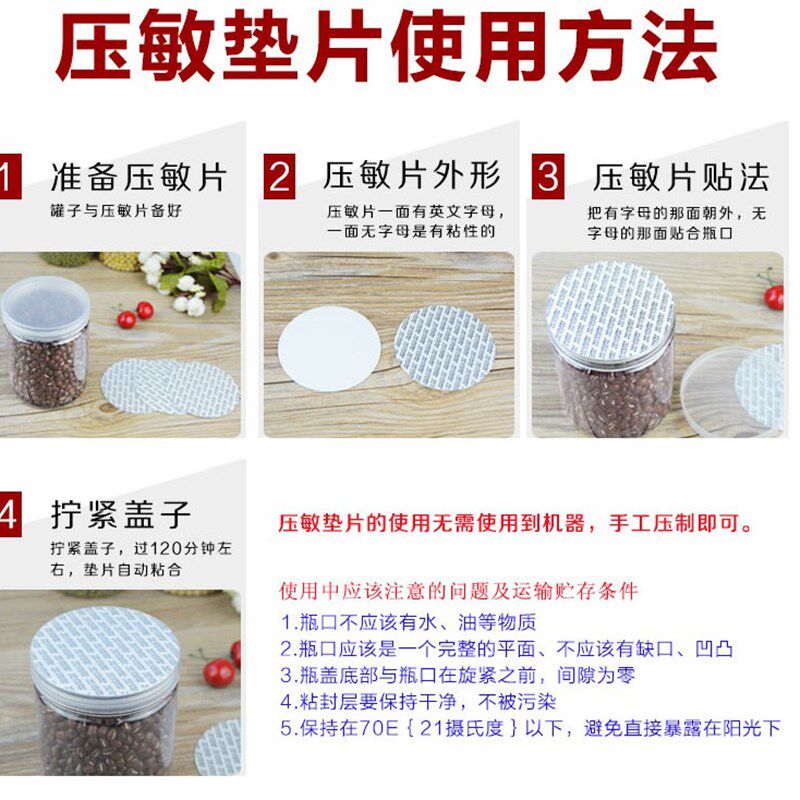 压敏垫片使用方法

1 准备压敏片
罐子与压敏片备好

2 压敏片外形
压敏片一面有英文字母，一面无字母是有粘性的

3 压敏片贴法
把有字母的那面朝外，无字母的那面贴合瓶口

4 拧紧盖子
拧紧盖子，过120分钟左右，垫片自动粘合

压敏垫片的使用无需使用到机器，手工压制即可。

使用中应该注意的问题及运输贮存条件
1.瓶口不应该有水、油等物质
2.瓶口应该是一个完整的平面、不应该有缺口、凹凸
3.瓶盖底部与瓶口在旋紧之前，间隙为零
4.粘封层要保持干净，不被污染
5.保持在70E｛21摄氏度｝以下，避免直接暴露在阳光下