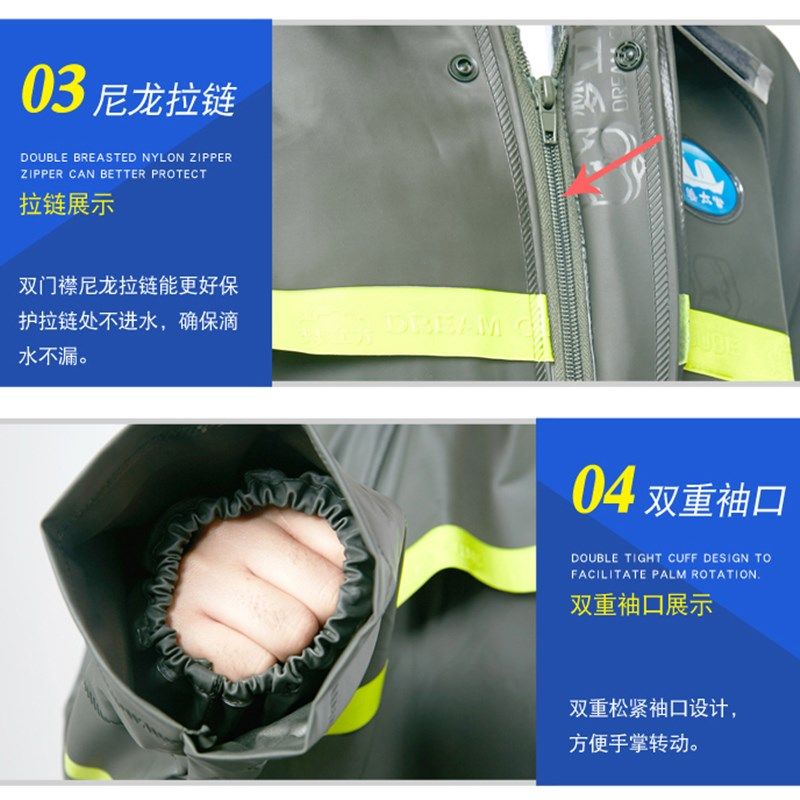 03 尼龙拉链

DOUBLE BREASTED NYLON ZIPPER
ZIPPER CAN BETTER PROTECT

拉链展示

双门襟尼龙拉链能更好保护拉链处不进水，确保滴水不漏。

DREAM

04 双重袖口

DOUBLE TIGHT CUFF DESIGN TO FACILITATE PALM ROTATION.

双重袖口展示

双重松紧袖口设计，方便手掌转动。