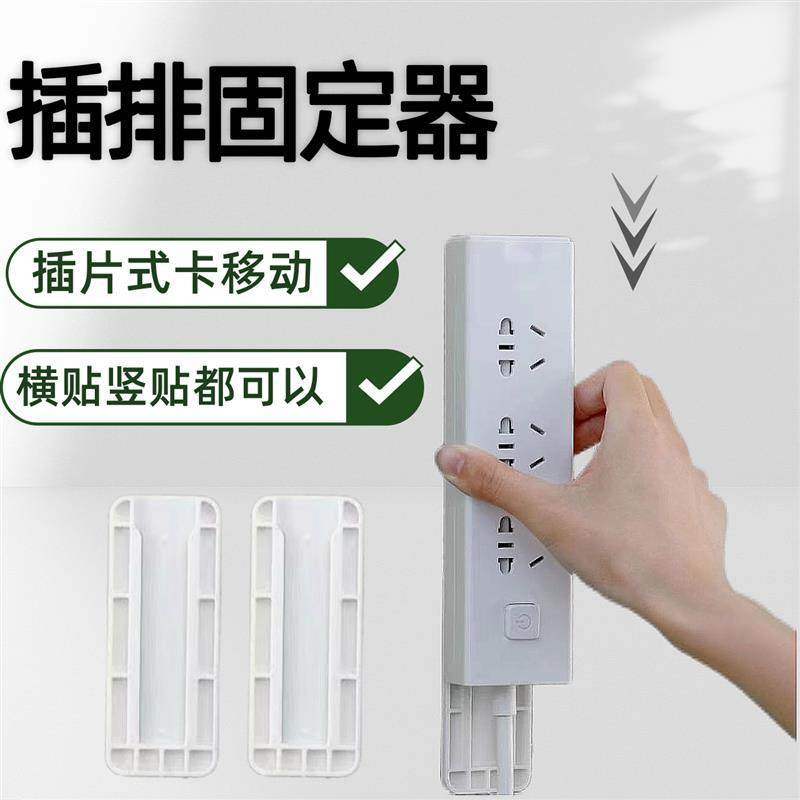 插排固定器

插片式卡移动

横贴竖贴都可以