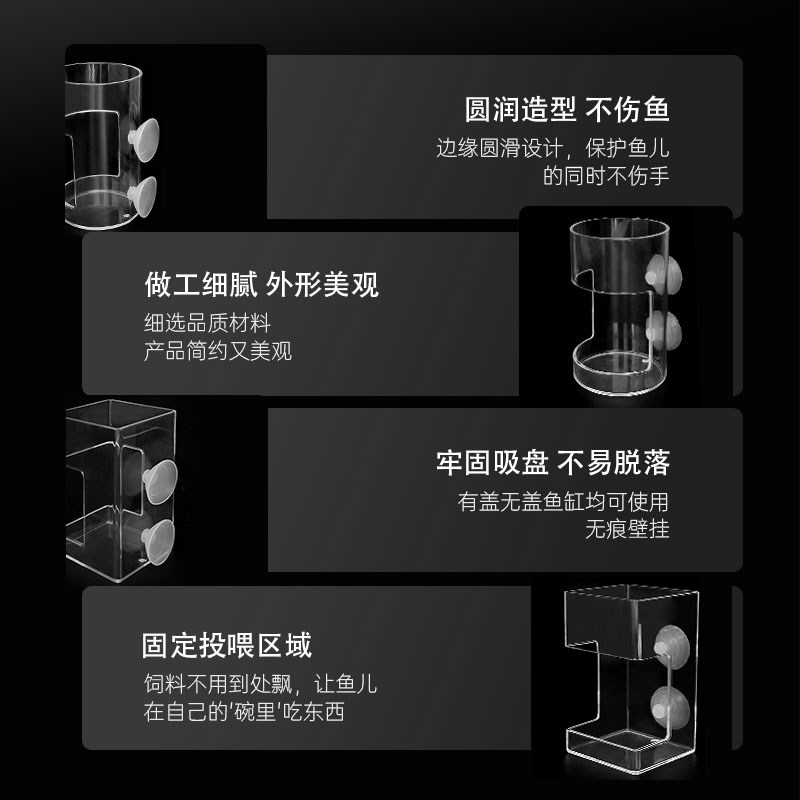 圆润造型 不伤鱼
边缘圆滑设计，保护鱼儿的同时不伤手

做工细腻 外形美观
细选品质材料
产品简约又美观

牢固吸盘 不易脱落
有盖无盖鱼缸均可使用
无痕壁挂

固定投喂区域
饲料不用到处飘，让鱼儿在自己的'碗里'吃东西